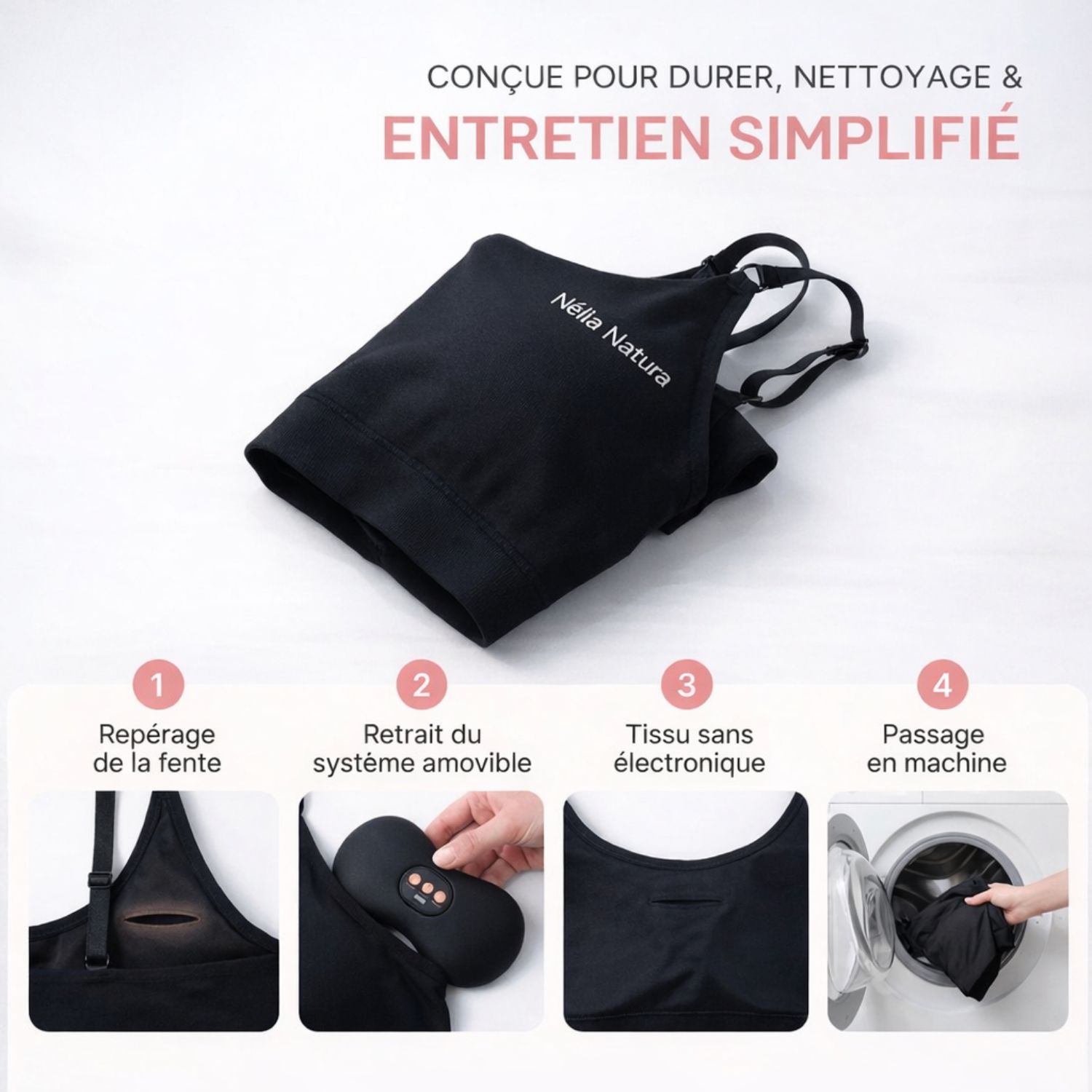 CONÇUE POUR DURER, NETTOYAGE &
ENTRETIEN SIMPLIFIÉ

Nélia Natura

1
Repérage de la fente

2
Retrait du systéme amovible

3
Tissu sans électronique

4
Passage en machine